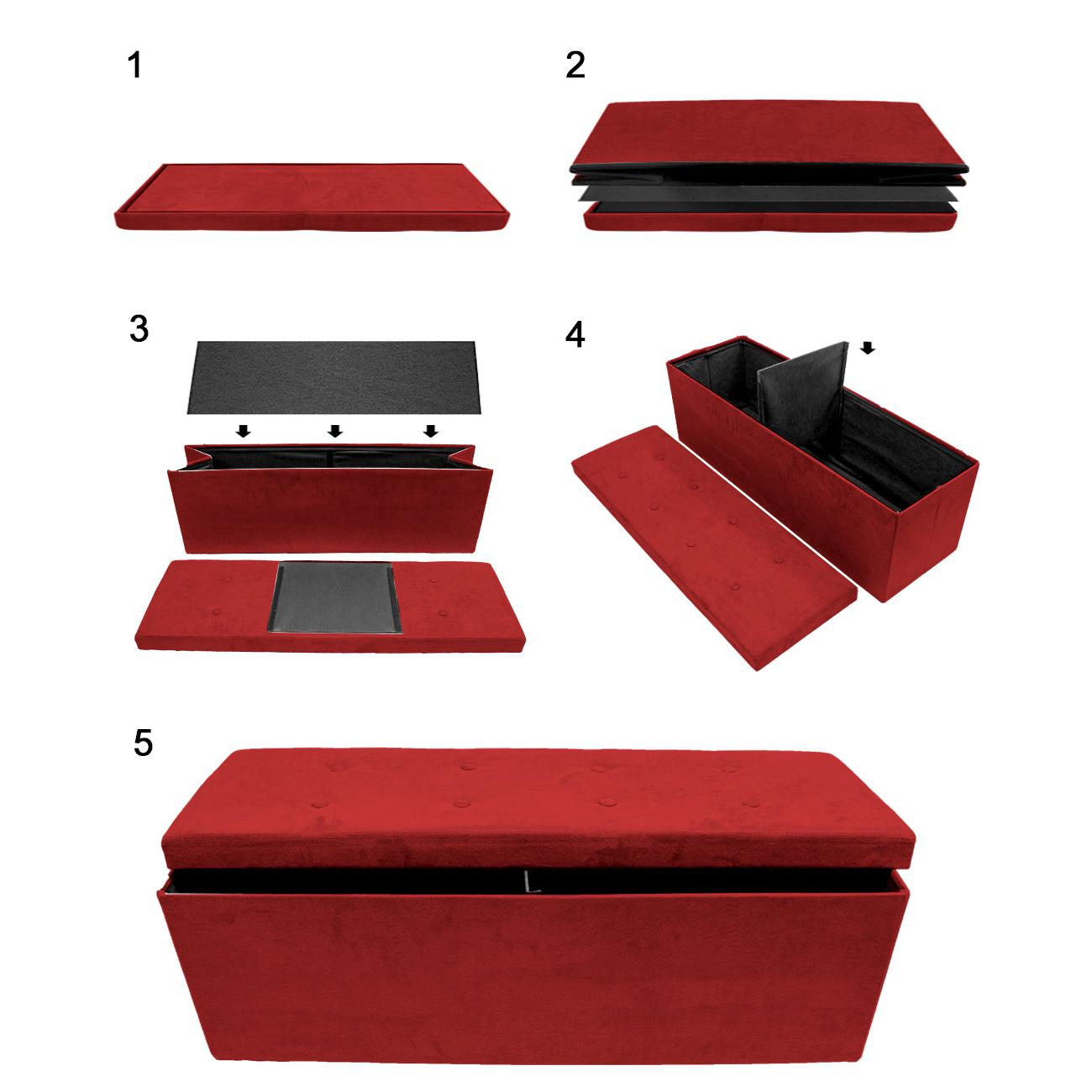 1

2

3

4

5