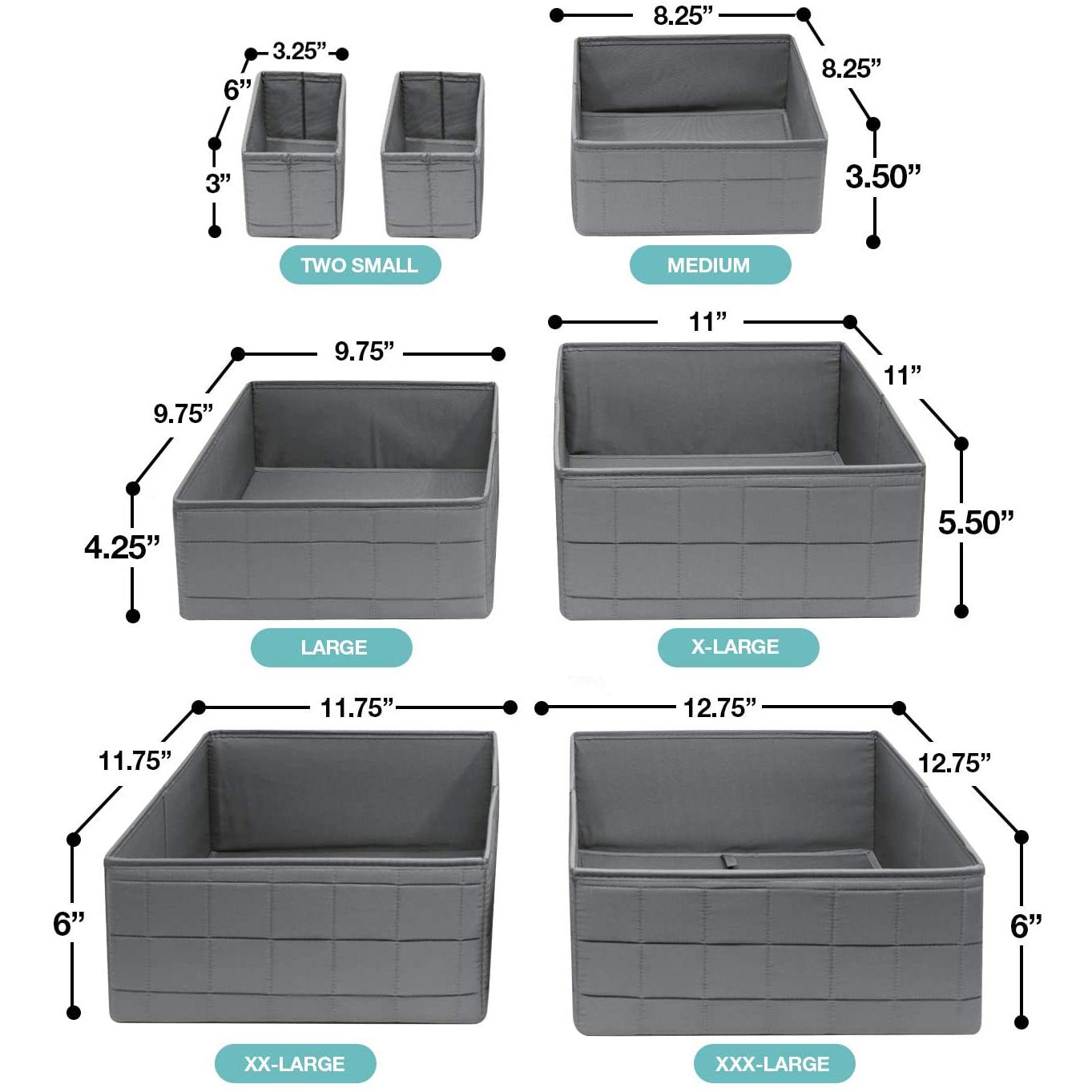 3.25”
6”
3”
TWO SMALL

8.25”
8.25”
3.50”
MEDIUM

9.75”
9.75”
4.25”
LARGE

11”
11”
5.50”
X-LARGE

11.75”
11.75”
6”
XX-LARGE

12.75”
12.75”
6”
XXX-LARGE