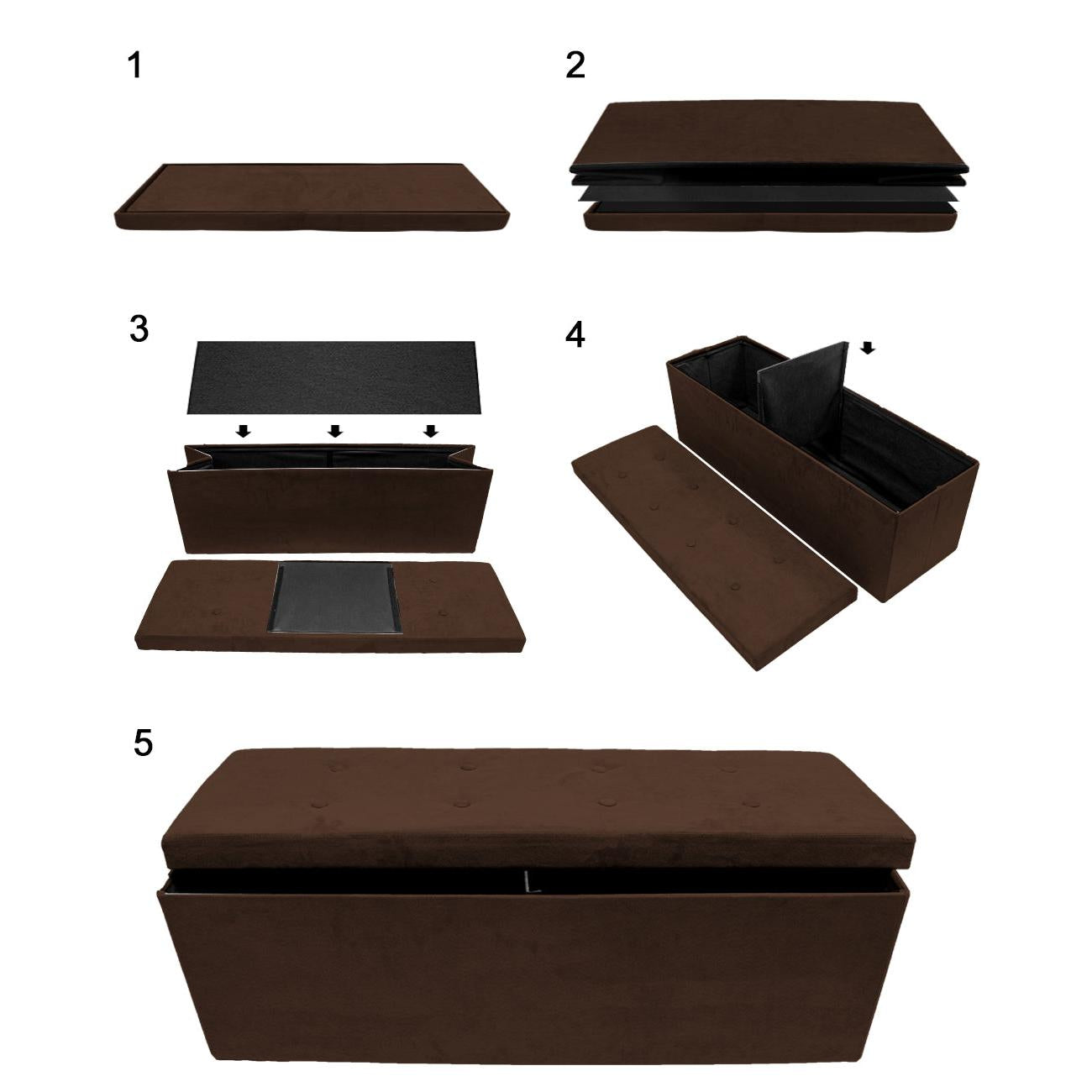 1

2

3

4

5