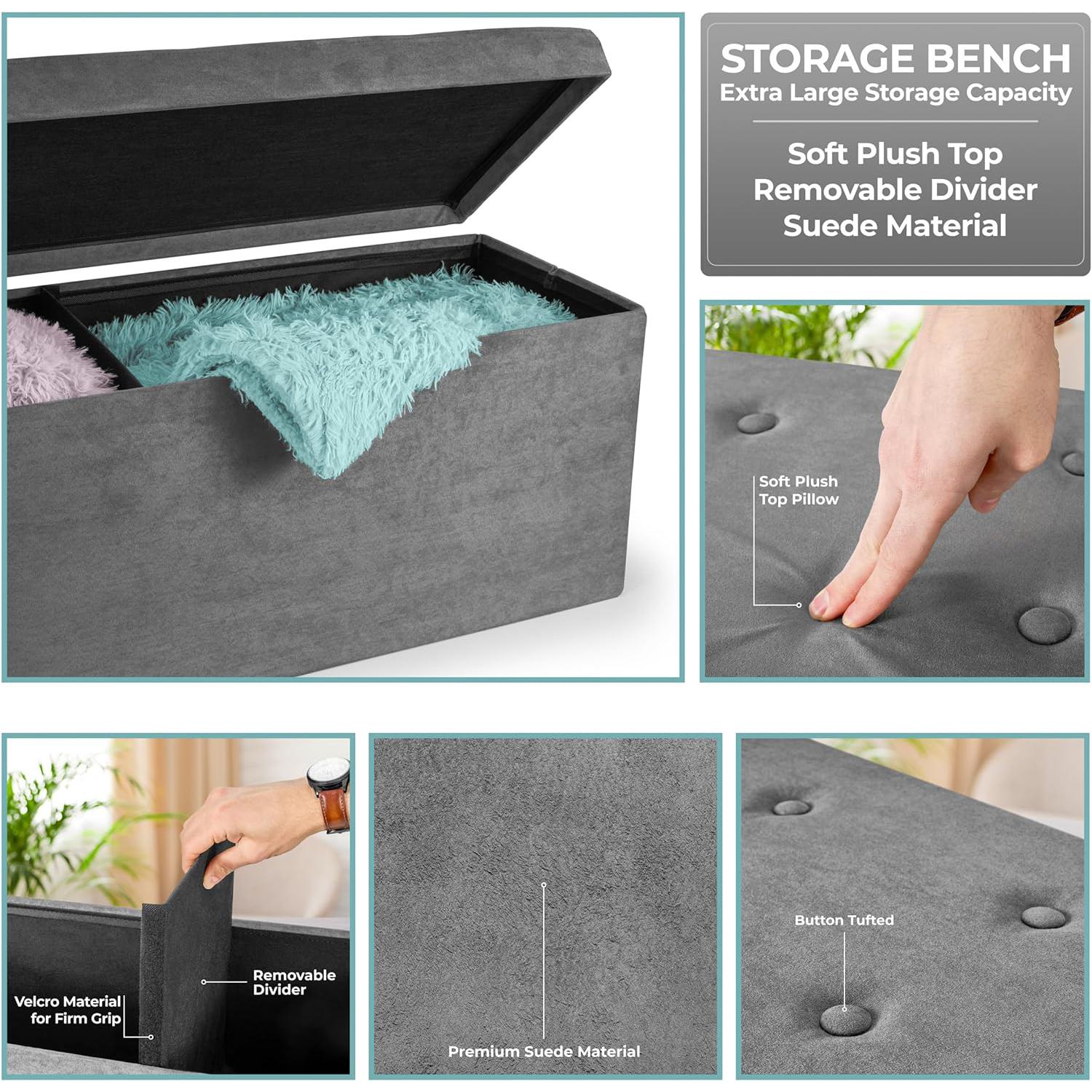 STORAGE BENCH
Extra Large Storage Capacity

Soft Plush Top
Removable Divider
Suede Material

Soft Plush Top Pillow

Velcro Material for Firm Grip

Removable Divider

Premium Suede Material

Button Tufted