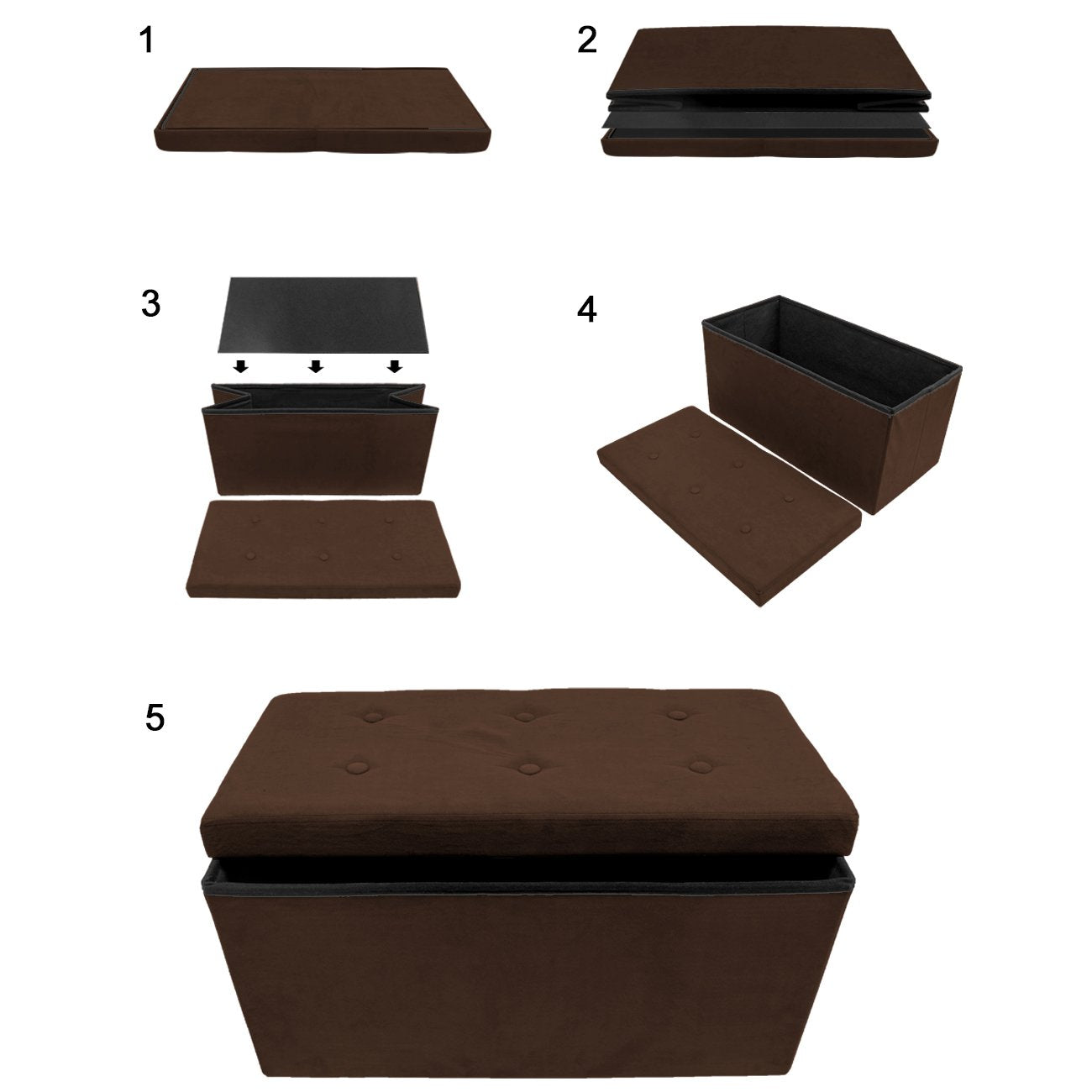 1

2

3

4

5