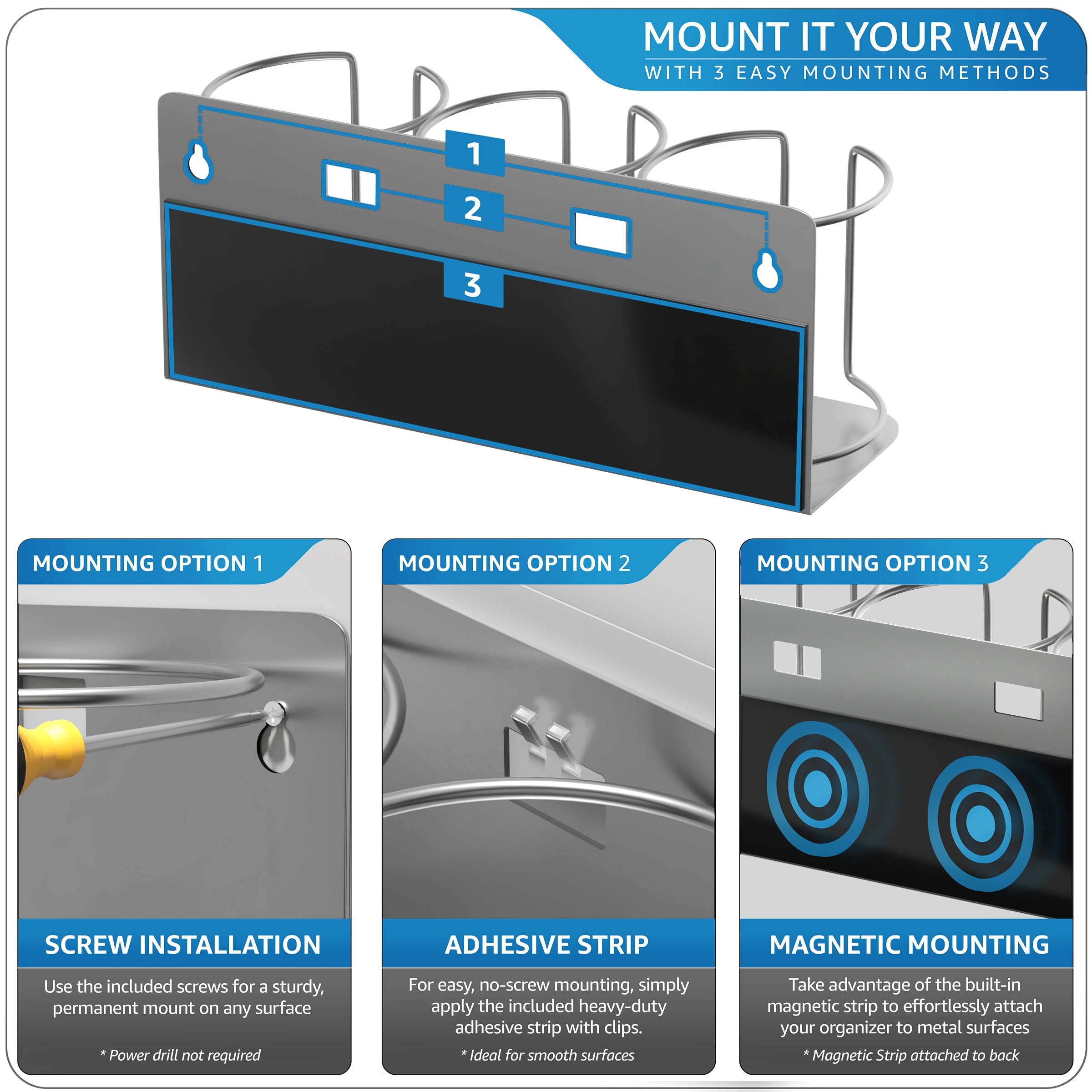 MOUNT IT YOUR WAY
WITH 3 EASY MOUNTING METHODS

1
2
3

MOUNTING OPTION 1

SCREW INSTALLATION

Use the included screws for a sturdy, permanent mount on any surface

* Power drill not required

MOUNTING OPTION 2

ADHESIVE STRIP

For easy, no-screw mounting, simply apply the included heavy-duty adhesive strip with clips.

* Ideal for smooth surfaces

MOUNTING OPTION 3

MAGNETIC MOUNTING

Take advantage of the built-in magnetic strip to effortlessly attach your organizer to metal surfaces

* Magnetic Strip attached to back