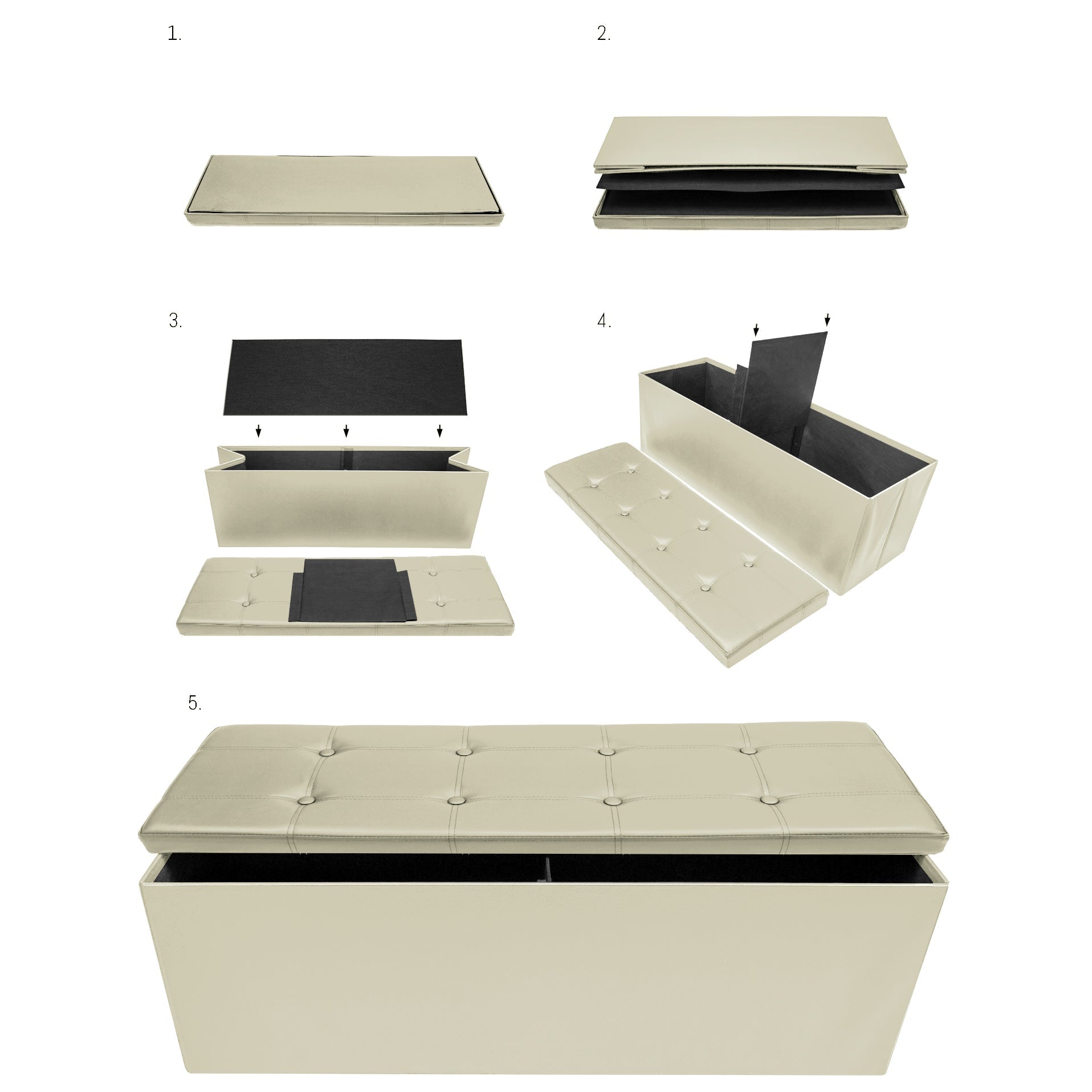 1.

2.

3.

4.

5.