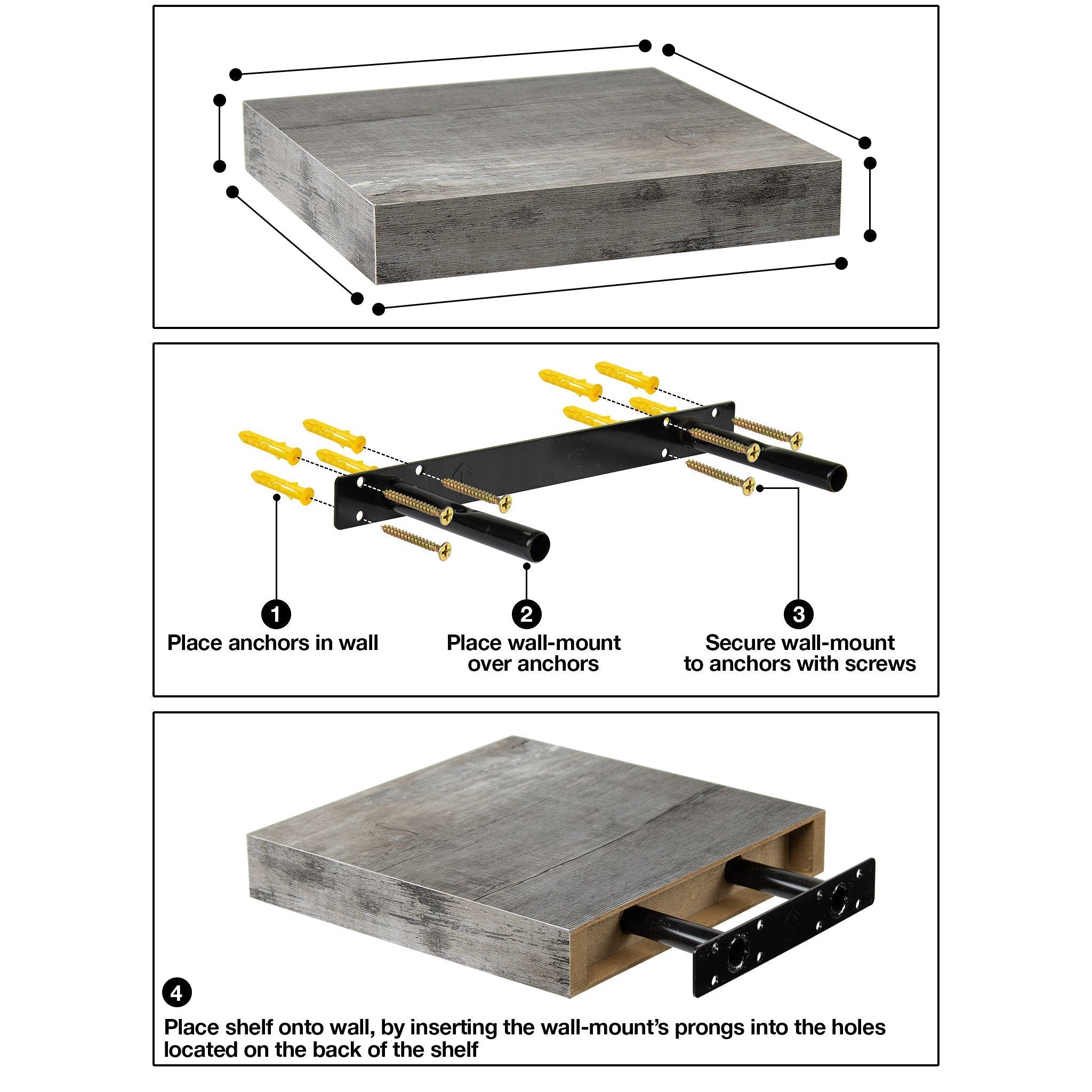 1
Place anchors in wall

2
Place wall-mount over anchors

3
Secure wall-mount to anchors with screws

4
Place shelf onto wall, by inserting the wall-mount's prongs into the holes located on the back of the shelf