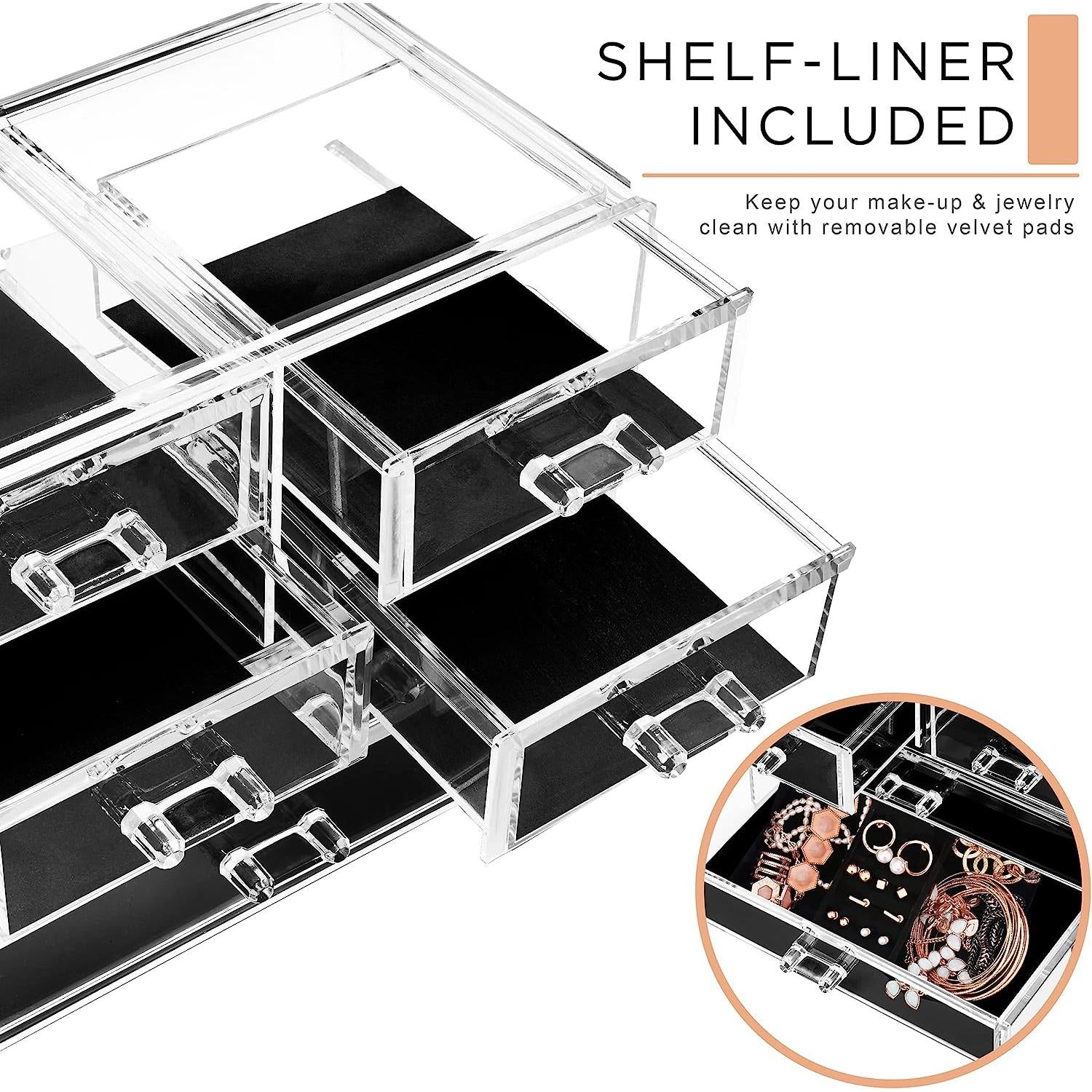 SHELF-LINER INCLUDED

Keep your make-up & jewelry clean with removable velvet pads