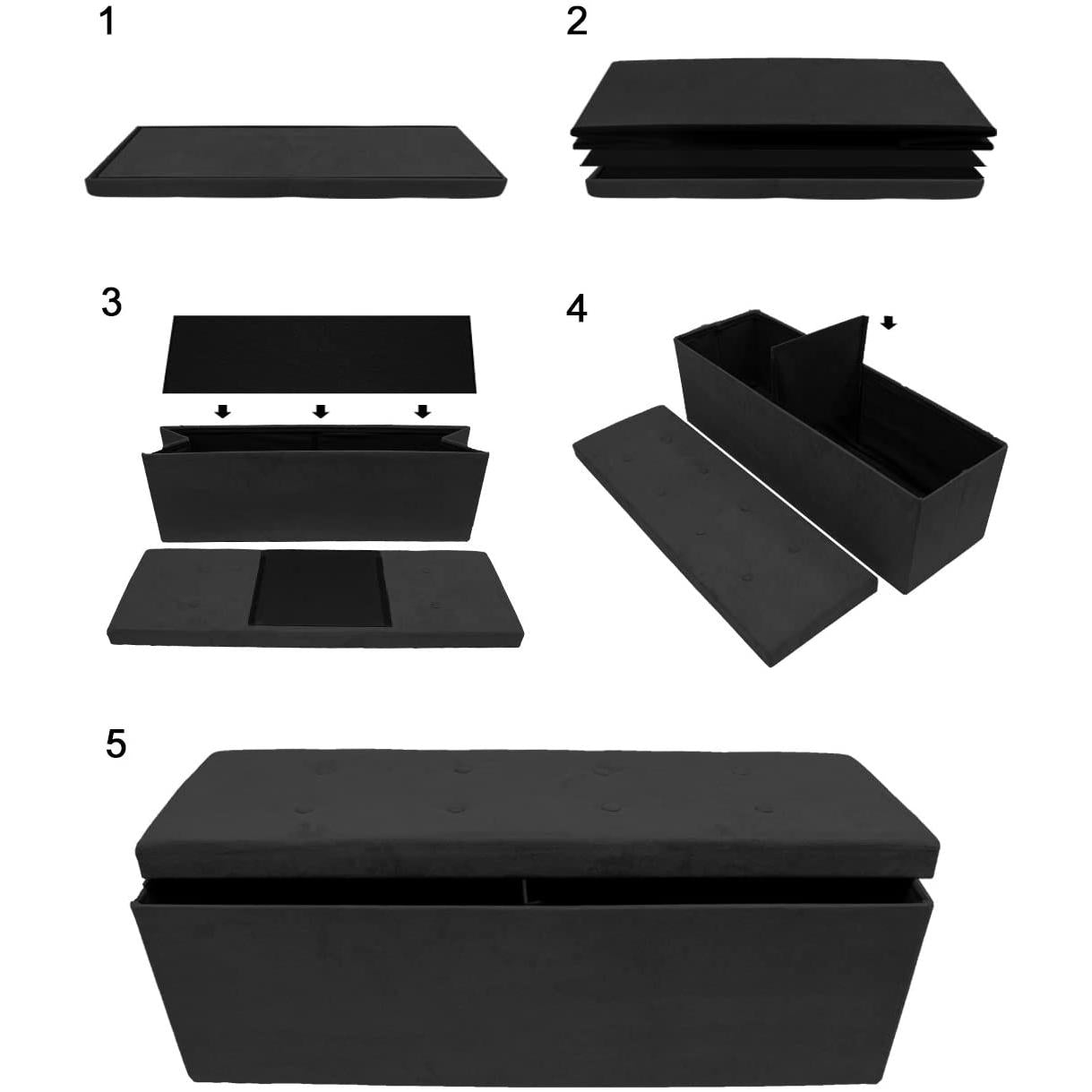 1

2

3

4

5