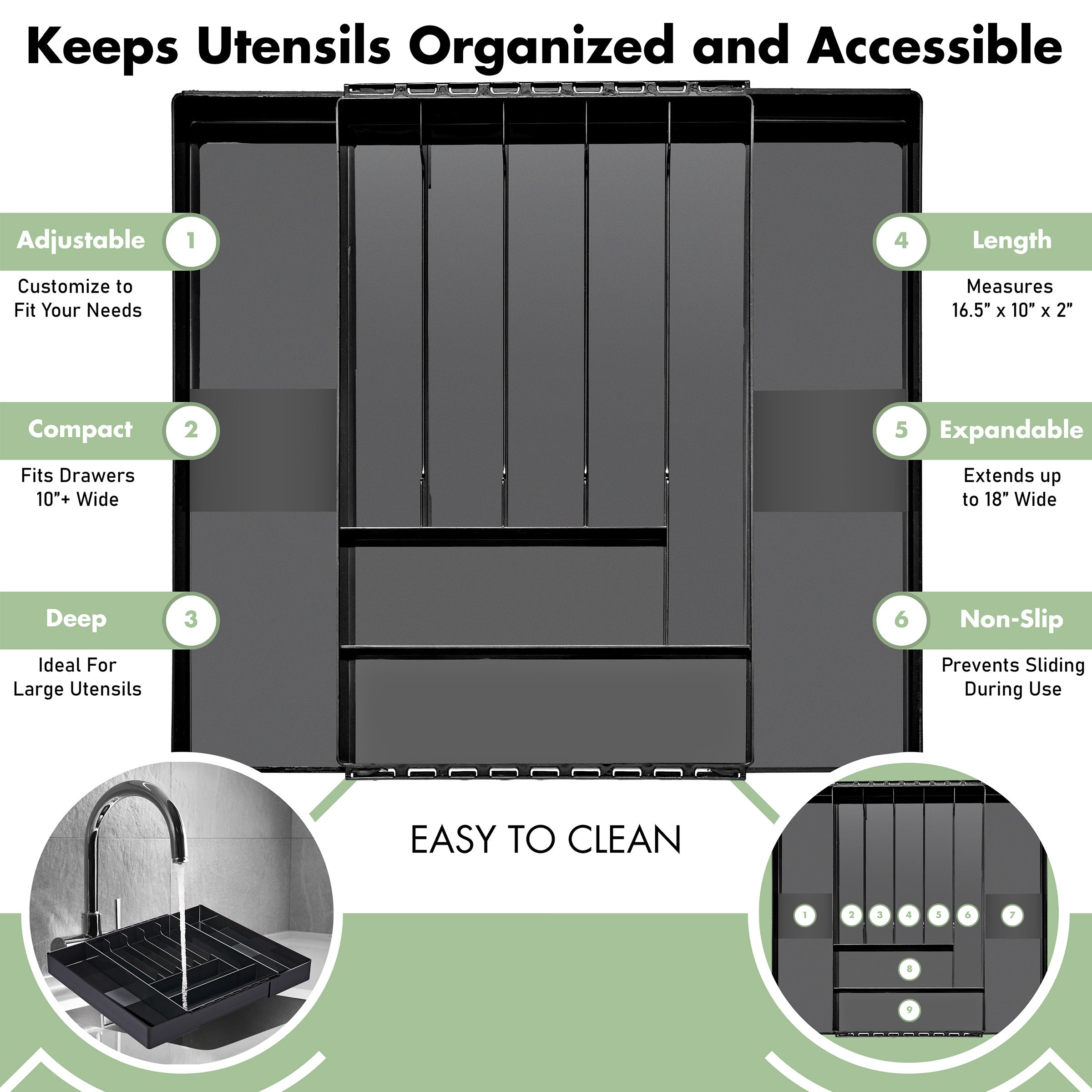 Keeps Utensils Organized and Accessible

Adjustable 1

Customize to Fit Your Needs

Compact 2

Fits Drawers 10"+ Wide

Deep 3

Ideal For Large Utensils

4 Length

Measures 16.5" x 10" x 2"

5 Expandable

Extends up to 18" Wide

6 Non-Slip

Prevents Sliding During Use

EASY TO CLEAN

1 2 3 4 5 6 7 8 9