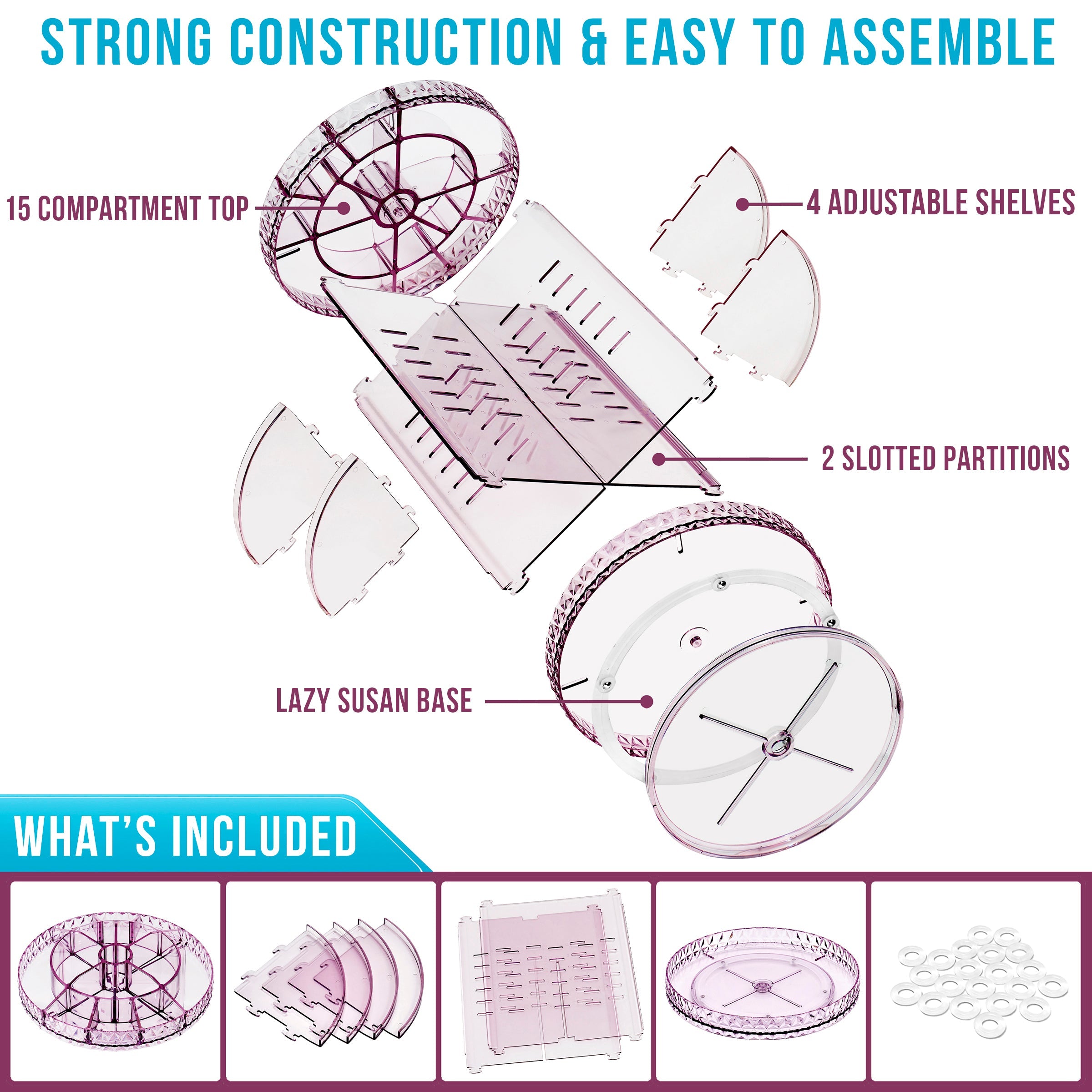 STRONG CONSTRUCTION & EASY TO ASSEMBLE

15 COMPARTMENT TOP

4 ADJUSTABLE SHELVES

2 SLOTTED PARTITIONS

LAZY SUSAN BASE

WHAT'S INCLUDED