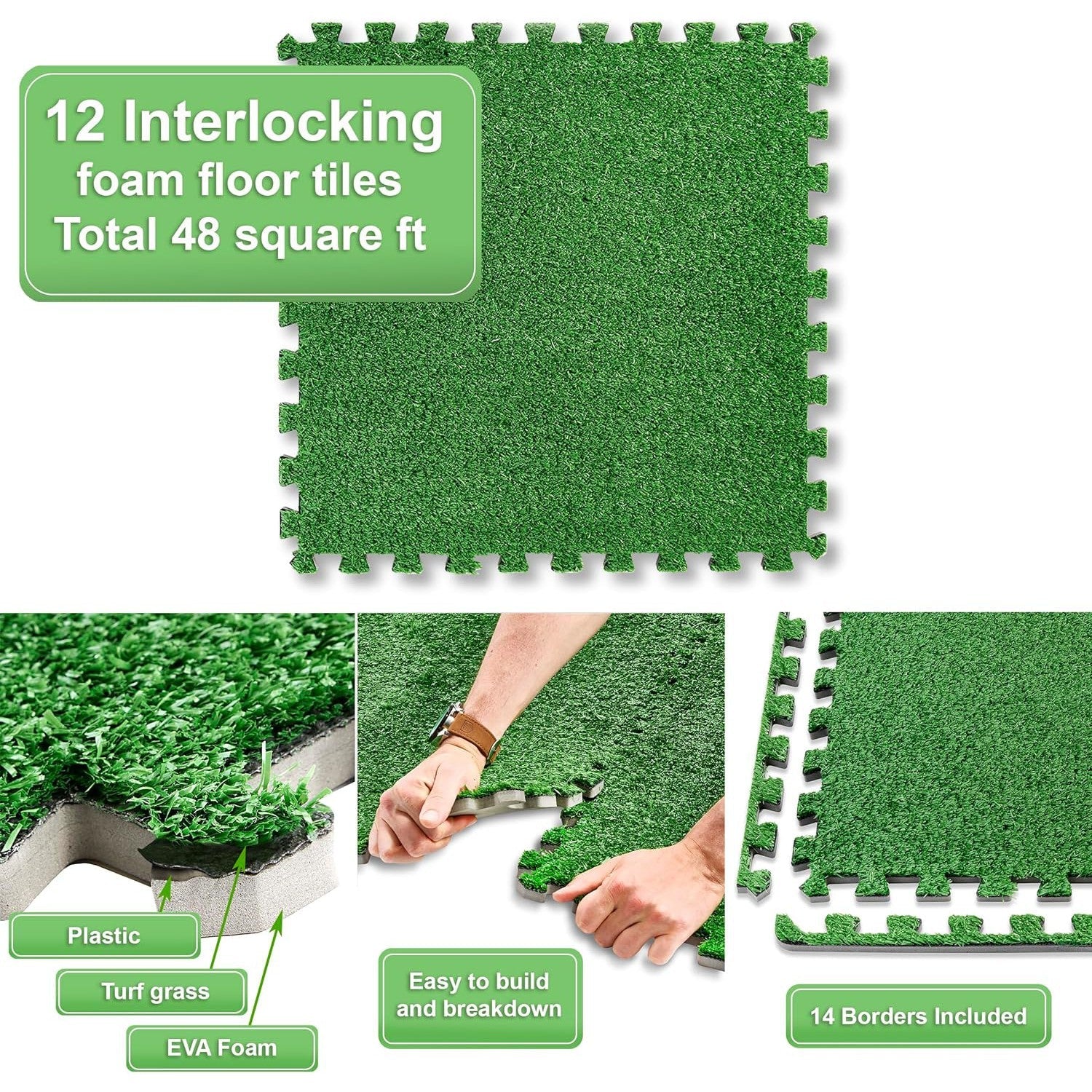 12 Interlocking foam floor tiles Total 48 square ft

Plastic

Turf grass

EVA Foam

Easy to build and breakdown

14 Borders Included