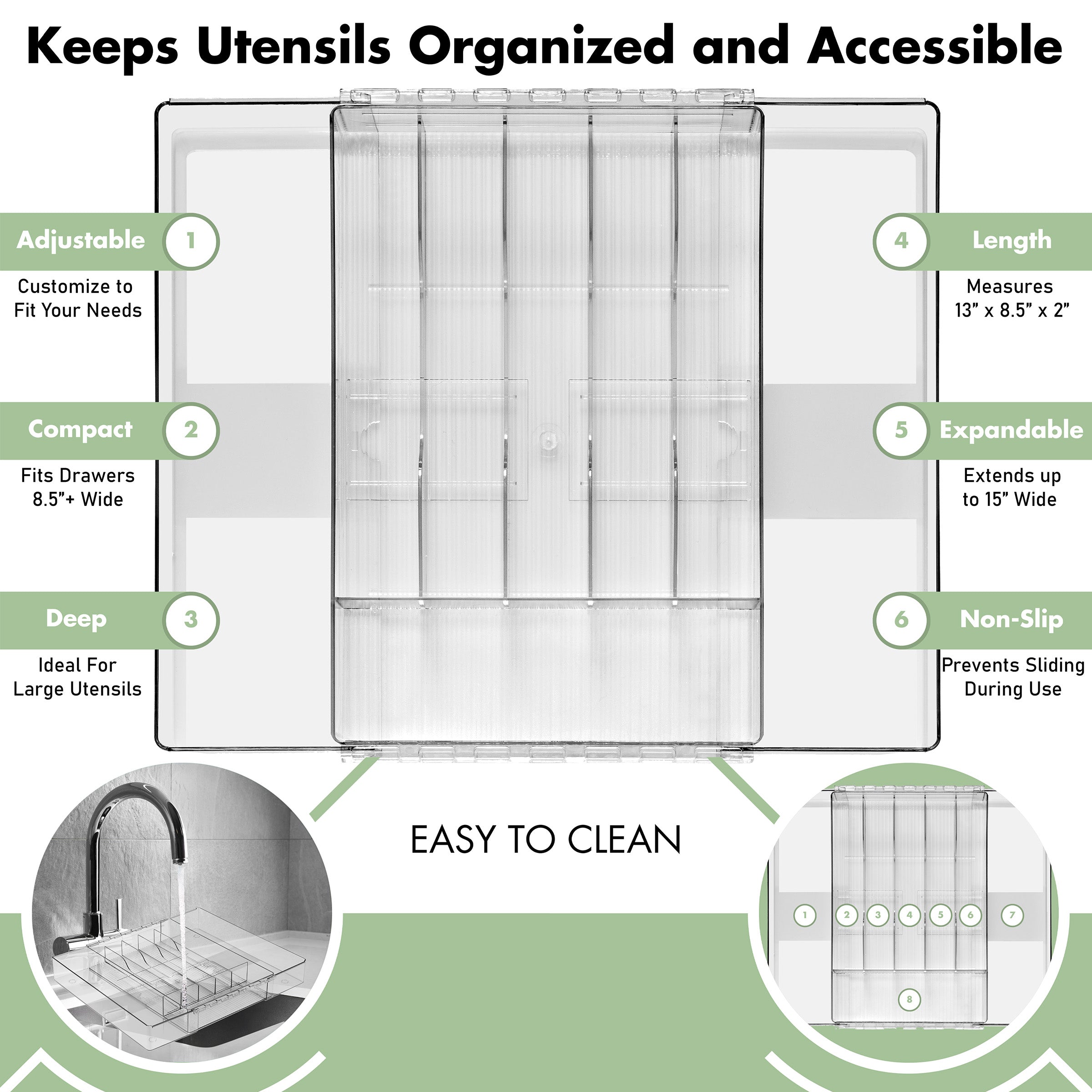 Keeps Utensils Organized and Accessible

Adjustable 1
Customize to Fit Your Needs

Compact 2
Fits Drawers 8.5"+ Wide

Deep 3
Ideal For Large Utensils

4 Length
Measures 13" x 8.5" x 2"

5 Expandable
Extends up to 15" Wide

6 Non-Slip
Prevents Sliding During Use

EASY TO CLEAN

1 2 3 4 5 6 7
8