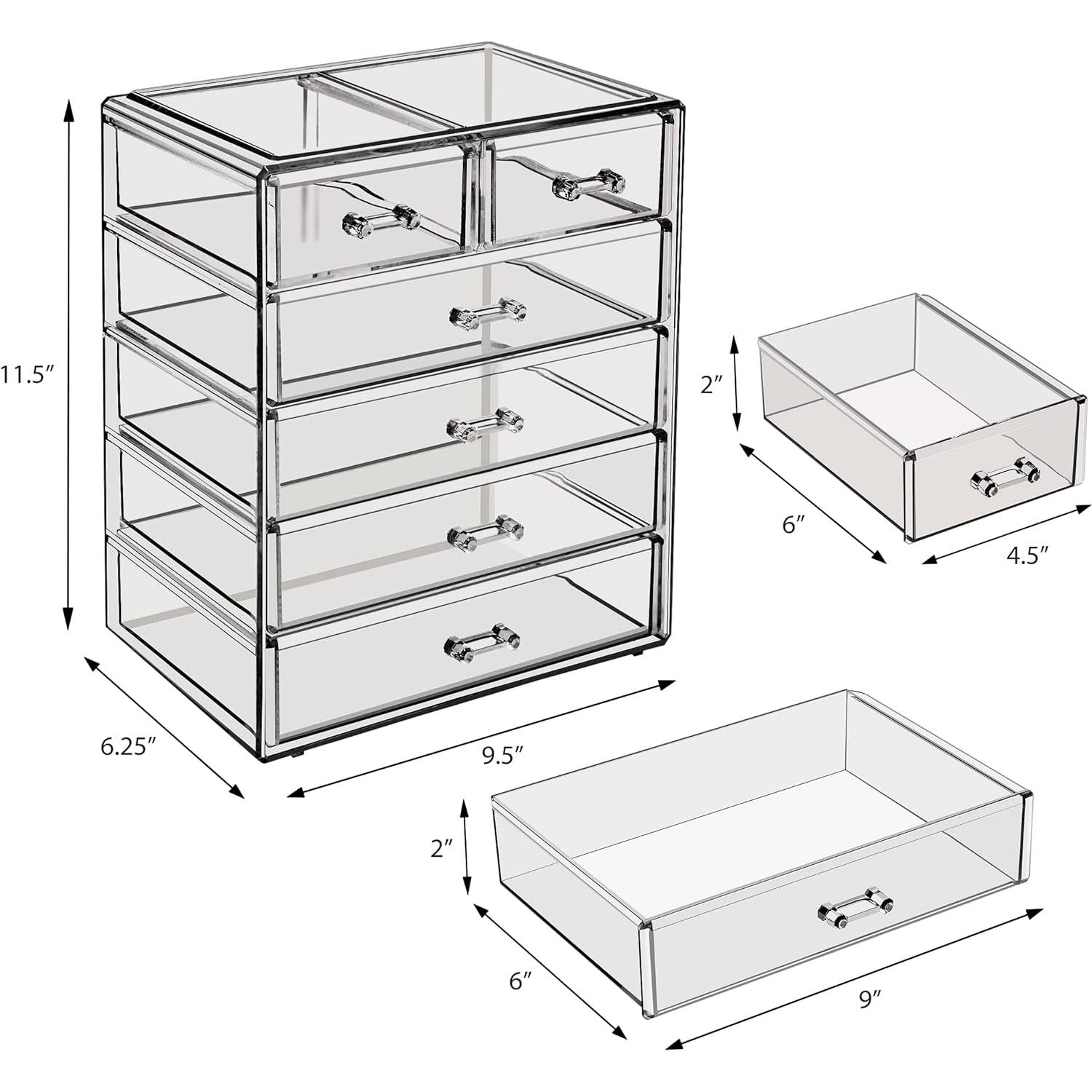 11.5″

6.25″

9.5″

2″

6″

4.5″

2″

6″

9″