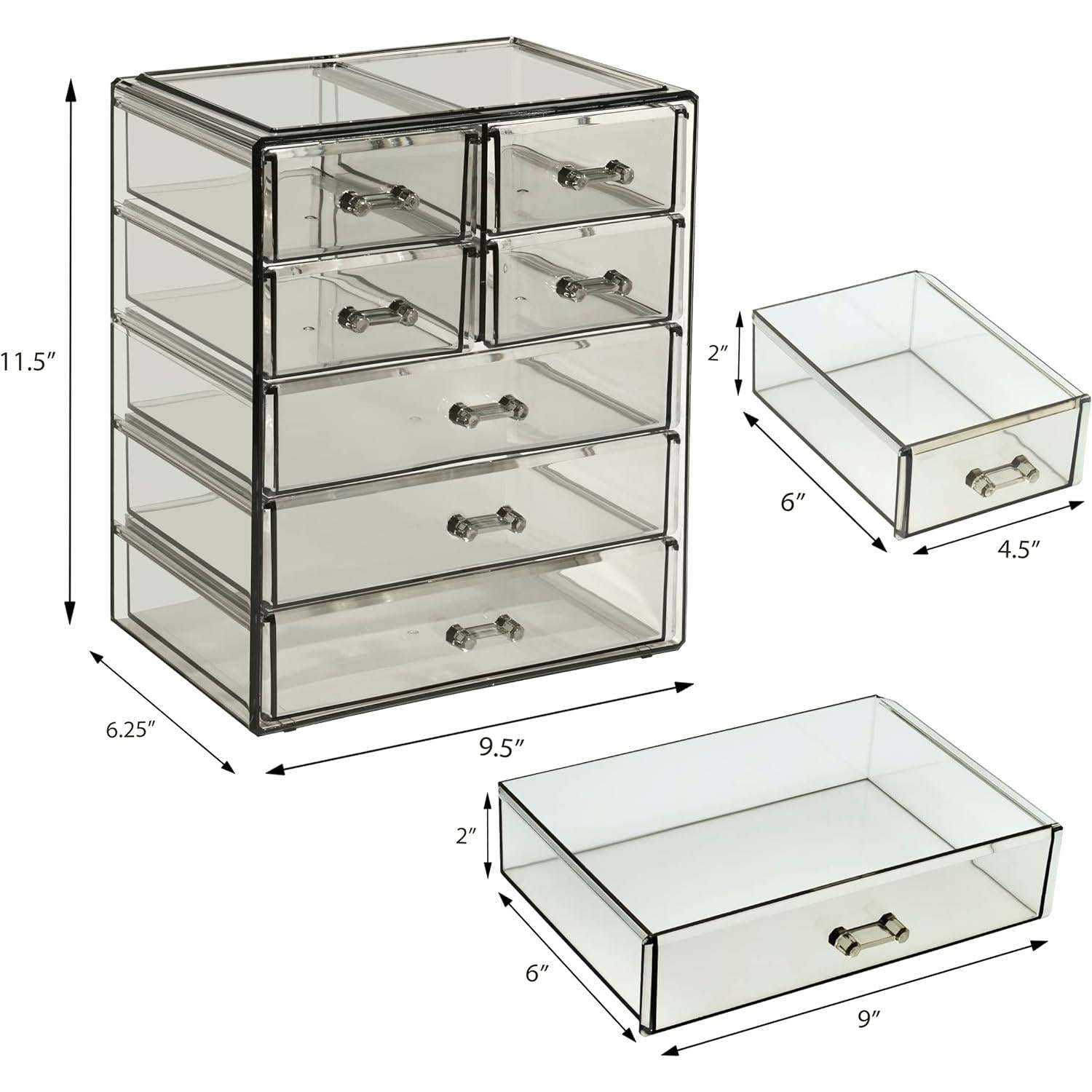 11.5″

6.25″

9.5″

2″

6″

4.5″

2″

6″

9″