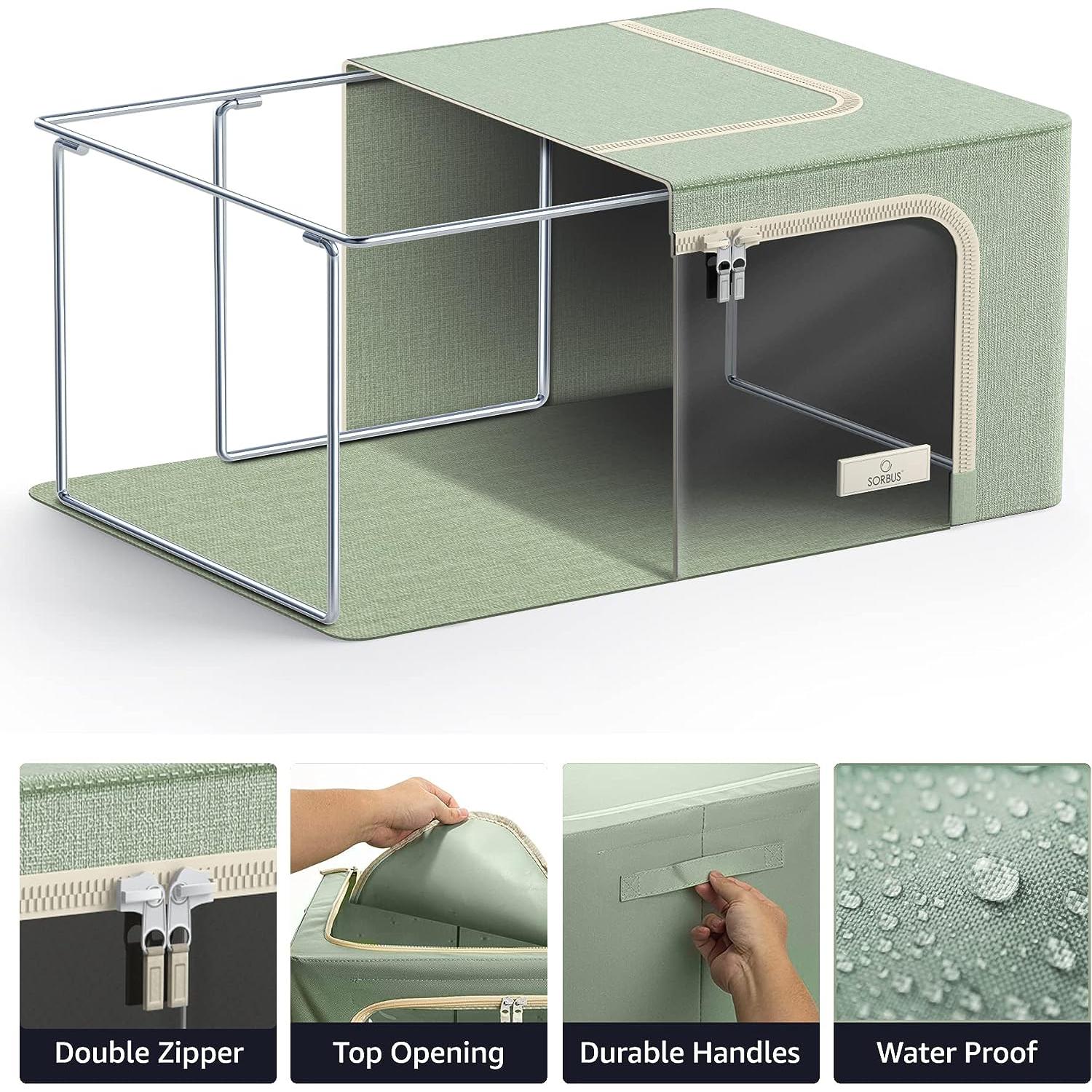 SORBUS

Double Zipper

Top Opening

Durable Handles

Water Proof